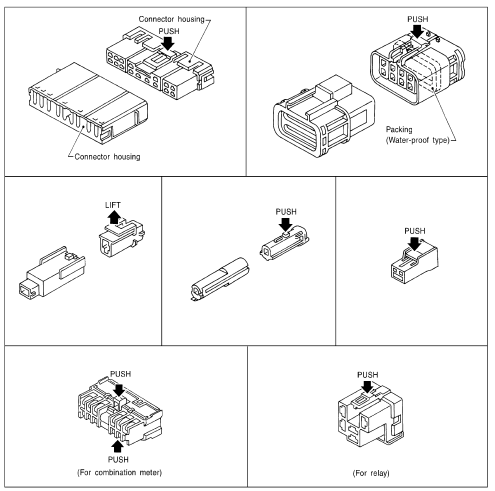 Connector housing
PUSH
Connector housing

PUSH
Packing
(Water-proof type)

LIFT

PUSH

PUSH

PUSH
PUSH
(For combination meter)

PUSH
(For relay)