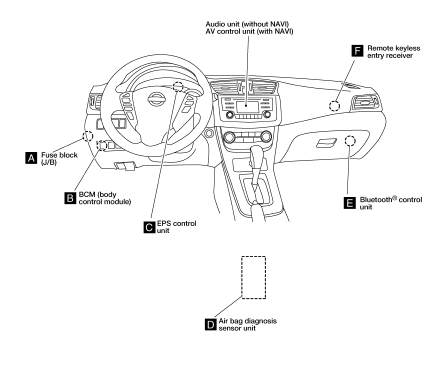 Audio unit (without NAVI)
AV control unit (with NAVI)

F Remote keyless entry receiver

A Fuse block (J/B)

B BCM (body control module)

C EPS control unit

E Bluetooth® control unit

D Air bag diagnosis sensor unit