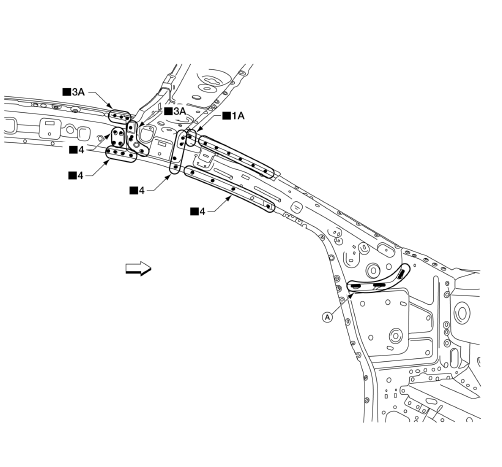 ■3A
■3A
■1A
■4
■4
■4
■4
A