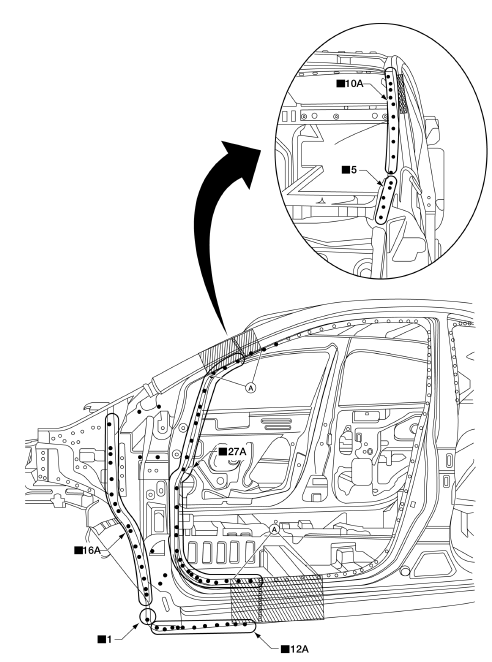 ■10A
■5
A
■27A
A
■16A
■1
■12A