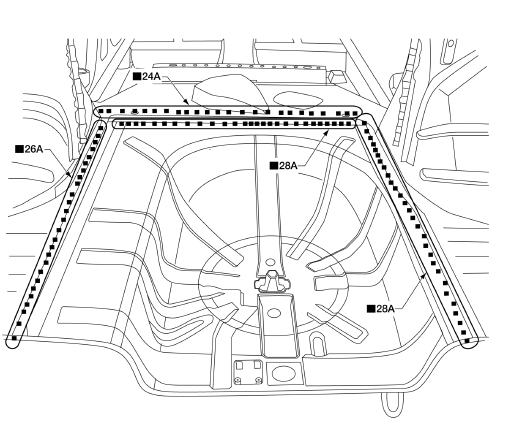 ■24A
■26A
■28A
■28A