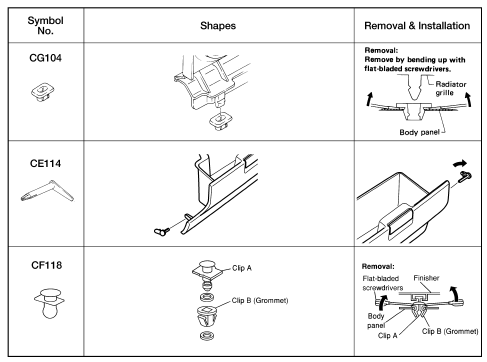 | Symbol No. | Shapes | Removal & Installation |
|---|---|---|
| CG104 | | Removal: Remove by bending up with flat-bladed screwdrivers. Radiator grille Body panel |
| CE114 | | |
| CF118 | Clip A Clip B (Grommet) | Removal: Flat-bladed screwdrivers Finisher Body panel Clip A Clip B (Grommet) |