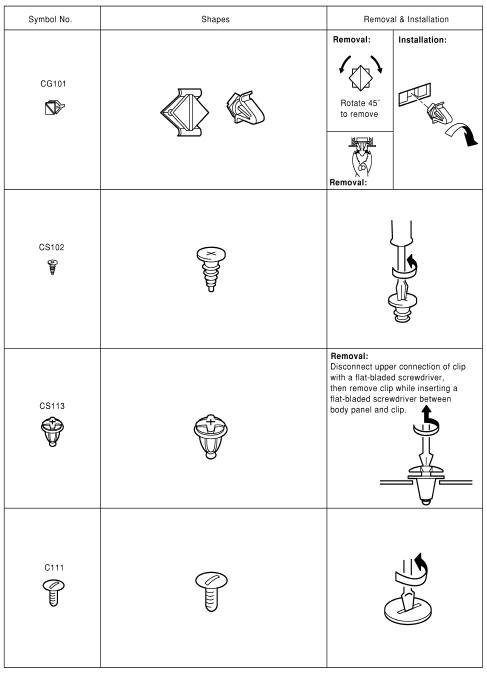 | Symbol No. | Shapes | Removal & Installation |
|---|---|---|
| CG101 | | Removal: Rotate 45° to remove Removal: Installation: |
| CS102 | | |
| CS113 | | Removal: Disconnect upper connection of clip with a flat-bladed screwdriver, then remove clip while inserting a flat-bladed screwdriver between body panel and clip. |
| C111 | | |