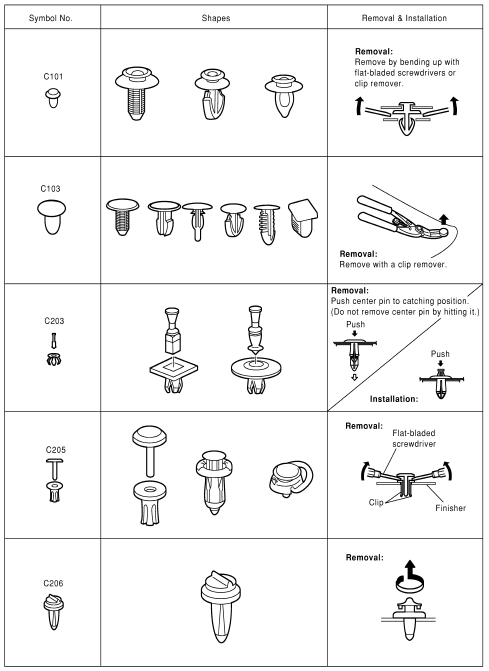 | Symbol No. | Shapes | Removal & Installation |
|---|---|---|
| C101 | | Removal: Remove by bending up with flat-bladed screwdrivers or clip remover. |
| C103 | | Removal: Remove with a clip remover. |
| C203 | | Removal: Push center pin to catching position. (Do not remove center pin by hitting it.) Push Push Installation: |
| C205 | | Removal: Flat-bladed screwdriver Clip Finisher |
| C206 | | Removal: |