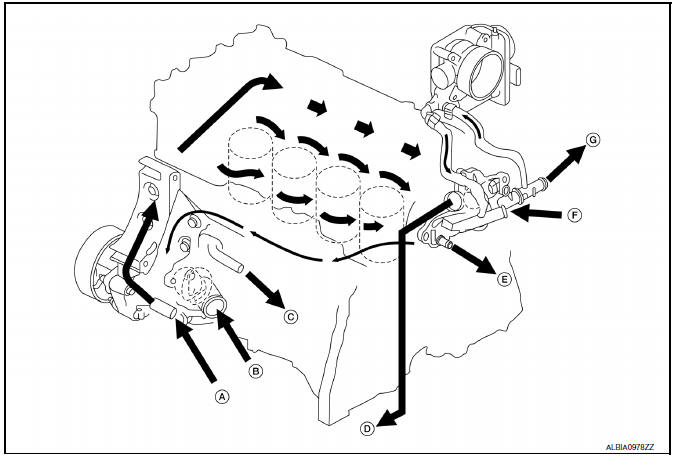 G
F
E
C
B
A
D
ALBIA0978ZZ