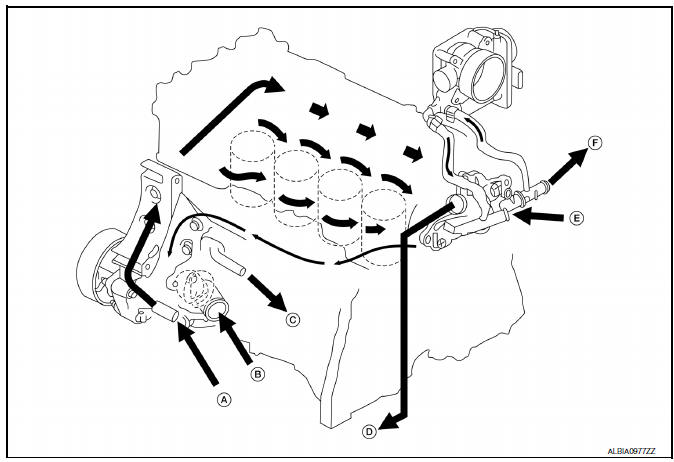 F
E
C
B
A
D
ALBIA0977ZZ