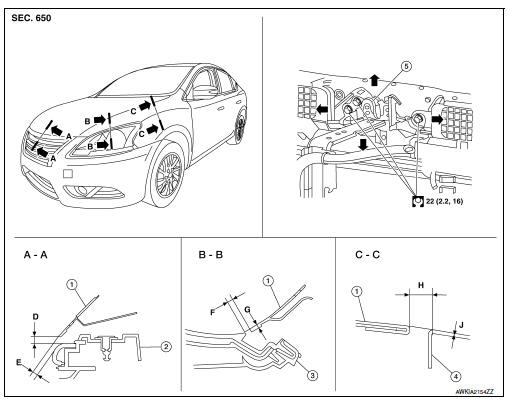 SEC. 650

A
A
B
B
C
C

5

22 (2.2, 16)

A - A

1
D
E
2

B - B

1
F
G
3

C - C

1
H
J
4

AWKIA2154ZZ