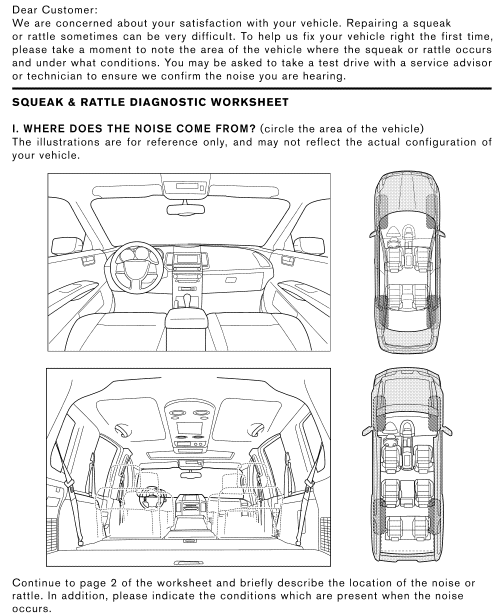 Dear Customer:
We are concerned about your satisfaction with your vehicle. Repairing a squeak or rattle sometimes can be very difficult. To help us fix your vehicle right the first time, please take a moment to note the area of the vehicle where the squeak or rattle occurs and under what conditions. You may be asked to take a test drive with a service advisor or technician to ensure we confirm the noise you are hearing.

SQUEAK & RATTLE DIAGNOSTIC WORKSHEET

I. WHERE DOES THE NOISE COME FROM? (circle the area of the vehicle)
The illustrations are for reference only, and may not reflect the actual configuration of your vehicle.

Continue to page 2 of the worksheet and briefly describe the location of the noise or rattle. In addition, please indicate the conditions which are present when the noise occurs.