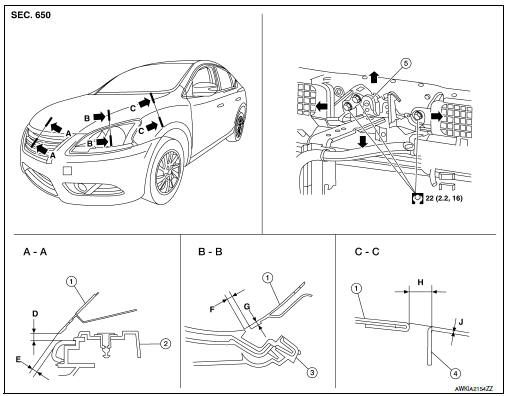 SEC. 650

A
A
B
B
C
C

5

22 (2.2, 16)

A - A

1
D
E
2

B - B

1
F
G
3

C - C

1
H
J
4

AWKIA2154ZZ