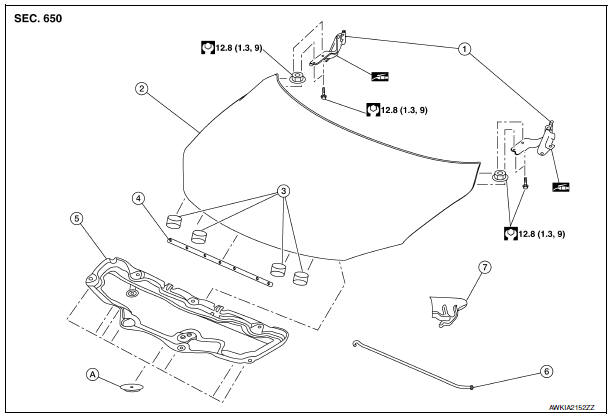 SEC. 650

12.8 (1.3, 9)

1

2

12.8 (1.3, 9)

3

4

5

12.8 (1.3, 9)

7

A

6

AWKIA2152ZZ