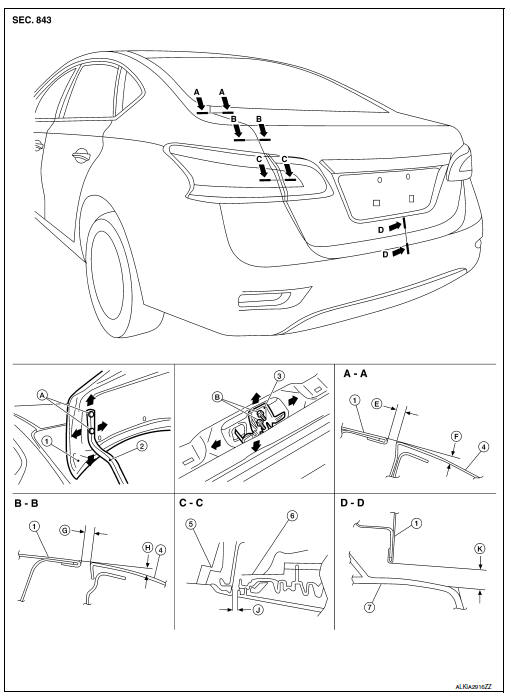 SEC. 843

A A
B B
C C
D
D

A
1
2

B
3

A - A
1
E
F
4

B - B
1
G
H
4

C - C
5
6
J

D - D
1
K
7

ALKIA2016ZZ