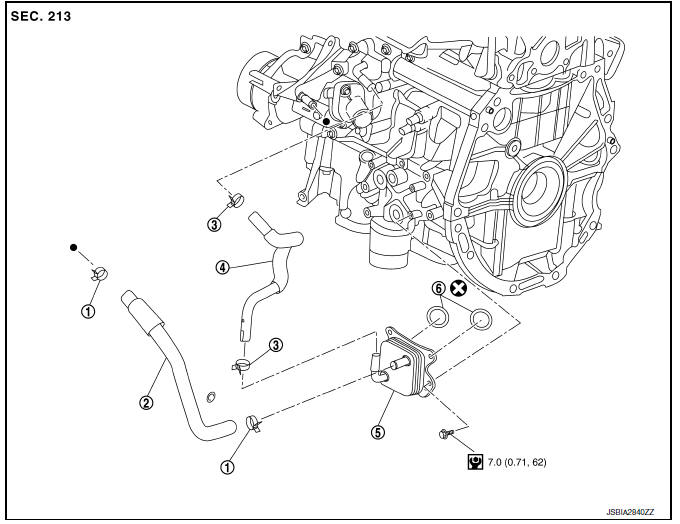 SEC. 213

3

4

1

6

3

2

5

1

7.0 (0.71, 62)

JSBIA2840ZZ