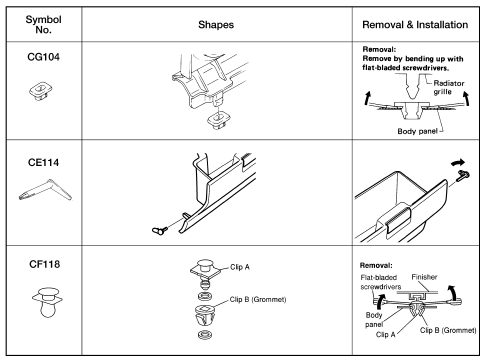 | Symbol No. | Shapes | Removal & Installation |
|---|---|---|
| CG104 | | Removal: Remove by bending up with flat-bladed screwdrivers. Radiator grille Body panel |
| CE114 | | |
| CF118 | Clip A Clip B (Grommet) | Removal: Flat-bladed screwdrivers Finisher Body panel Clip A Clip B (Grommet) |