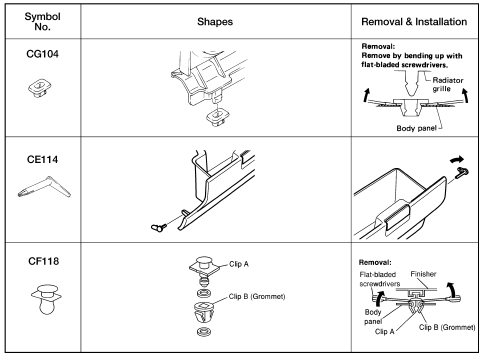 | Symbol No. | Shapes | Removal & Installation |
|---|---|---|
| CG104 | | Removal: Remove by bending up with flat-bladed screwdrivers. Radiator grille Body panel |
| CE114 | | |
| CF118 | Clip A Clip B (Grommet) | Removal: Flat-bladed screwdrivers Finisher Body panel Clip A Clip B (Grommet) |