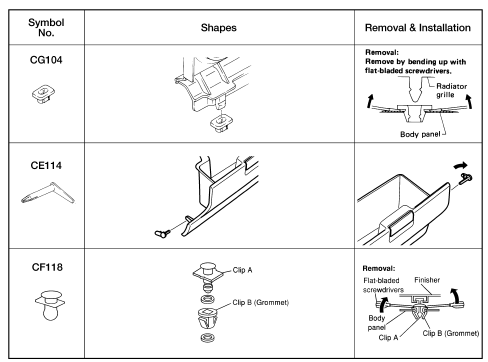 | Symbol No. | Shapes | Removal & Installation |
|---|---|---|
| CG104 | | Removal: Remove by bending up with flat-bladed screwdrivers. Radiator grille Body panel |
| CE114 | | |
| CF118 | Clip A Clip B (Grommet) | Removal: Flat-bladed screwdrivers Finisher Body panel Clip A Clip B (Grommet) |