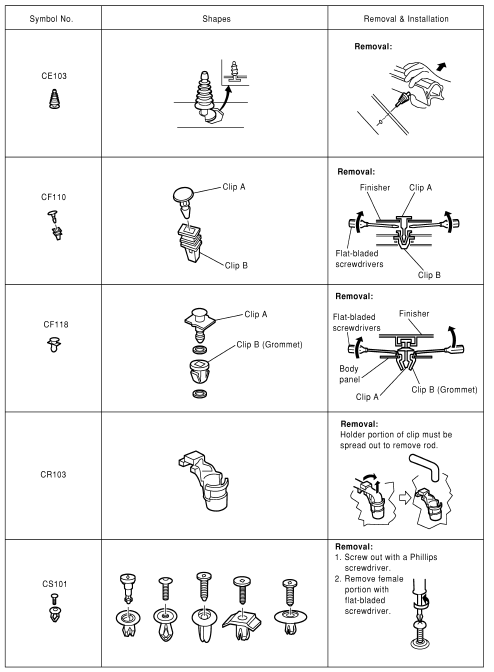 | Symbol No. | Shapes | Removal & Installation |
|---|---|---|
| CE103 | | Removal: |
| CF110 | Clip A Clip B | Removal: Finisher Clip A Flat-bladed screwdrivers Clip B |
| CF118 | Clip A Clip B (Grommet) | Removal: Flat-bladed screwdrivers Finisher Body panel Clip A Clip B (Grommet) |
| CR103 | | Removal: Holder portion of clip must be spread out to remove rod. |
| CS101 | | Removal: 1. Screw out with a Phillips screwdriver. 2. Remove female portion with flat-bladed screwdriver. |