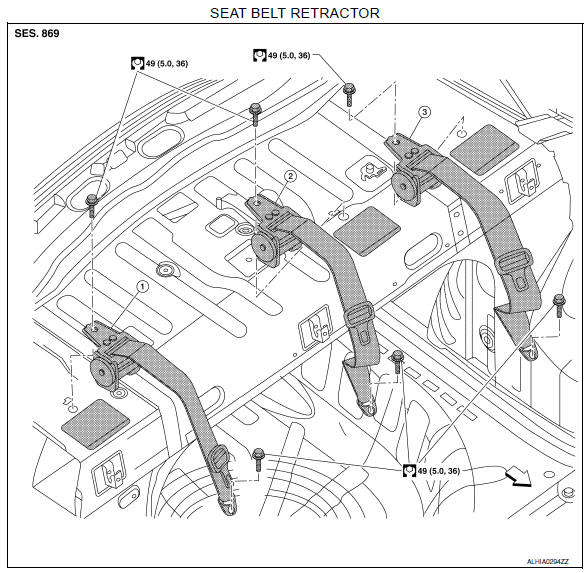 SEAT BELT RETRACTOR

SES. 869

49 (5.0, 36)

49 (5.0, 36)

3

2

1

49 (5.0, 36)

ALHIA0294ZZ