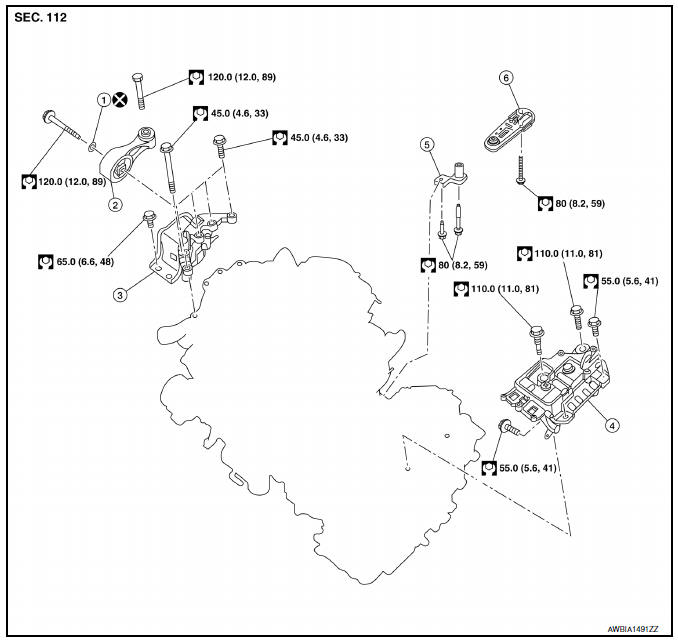 SEC. 112

120.0 (12.0, 89)

1

45.0 (4.6, 33)

45.0 (4.6, 33)

120.0 (12.0, 89)

2

65.0 (6.6, 48)

3

6

5

80 (8.2, 59)

80 (8.2, 59)

110.0 (11.0, 81)

110.0 (11.0, 81)

55.0 (5.6, 41)

4

55.0 (5.6, 41)

AWBIA1491ZZ