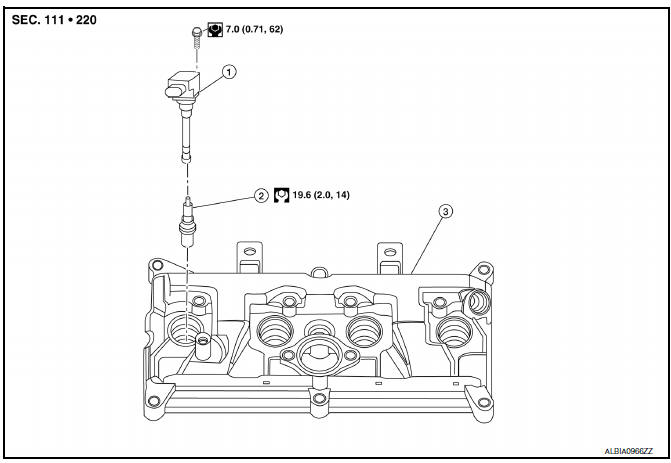 SEC. 111 • 220

7.0 (0.71, 62)

1

2

19.6 (2.0, 14)

3

ALBIA0966ZZ