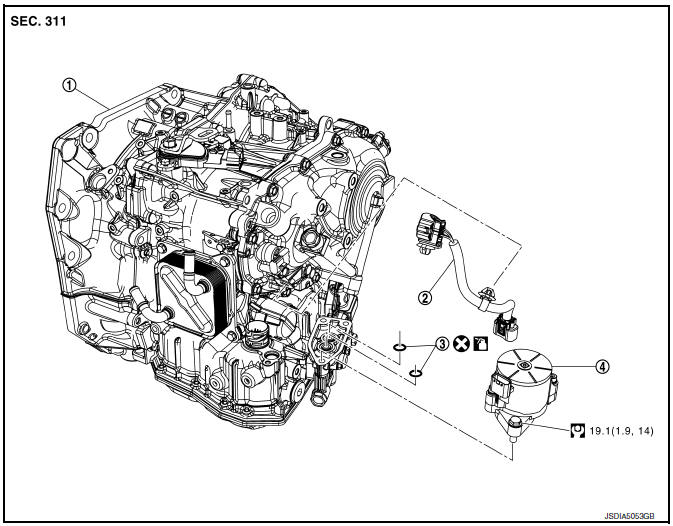 SEC. 311

①

②

③

④

19.1(1.9, 14)

JSDIA5053GB