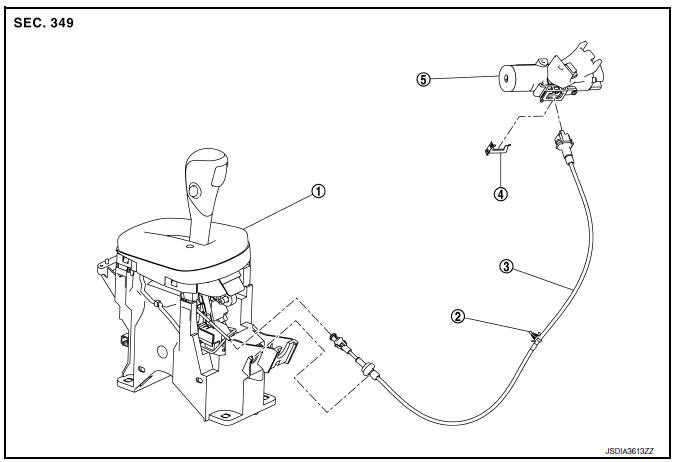 SEC. 349

5

4

1

3

2

JSDIA3613ZZ