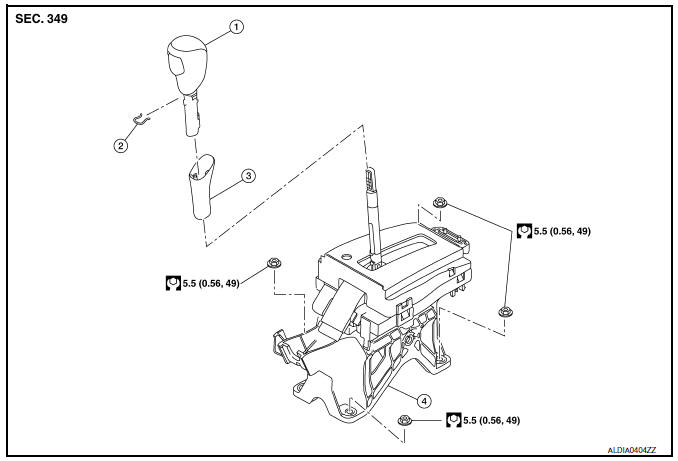 SEC. 349

1

2

3

5.5 (0.56, 49)

5.5 (0.56, 49)

4

5.5 (0.56, 49)

ALDIA0404ZZ