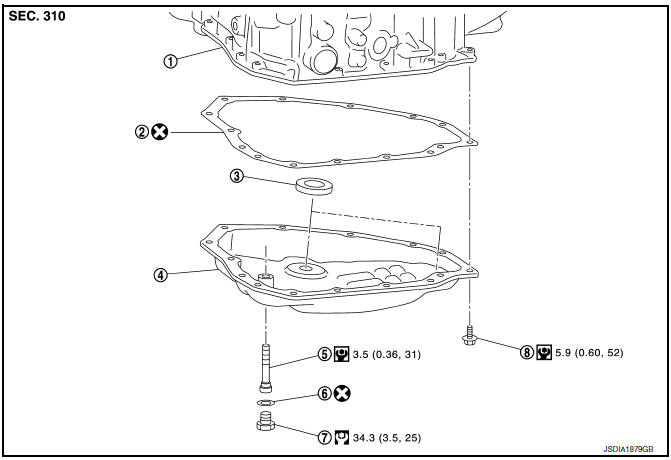 SEC. 310

①

②

③

④

⑤ 3.5 (0.36, 31)

⑥

⑦ 34.3 (3.5, 25)

⑧ 5.9 (0.60, 52)

JSDIA1879GB