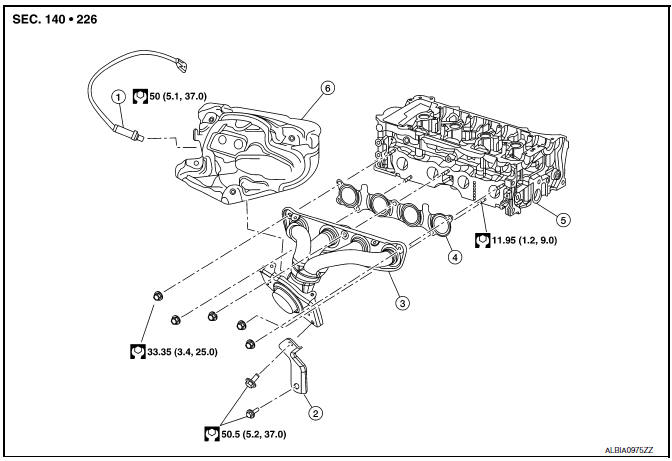 SEC. 140 • 226

1

50 (5.1, 37.0)

6

5

11.95 (1.2, 9.0)

4

3

33.35 (3.4, 25.0)

2

50.5 (5.2, 37.0)

ALBIA0975ZZ