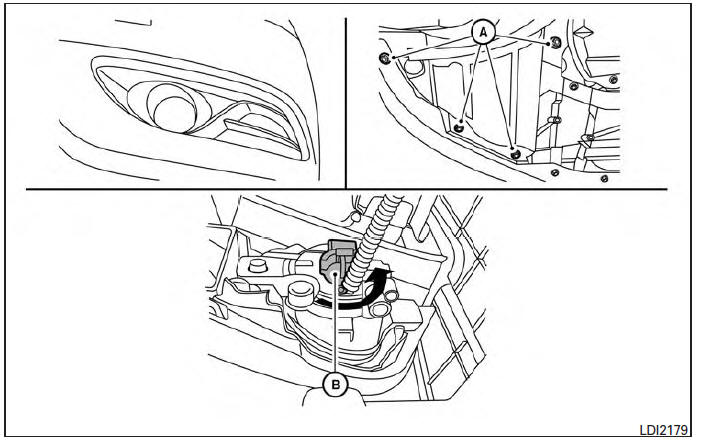 A

B

LDI2179