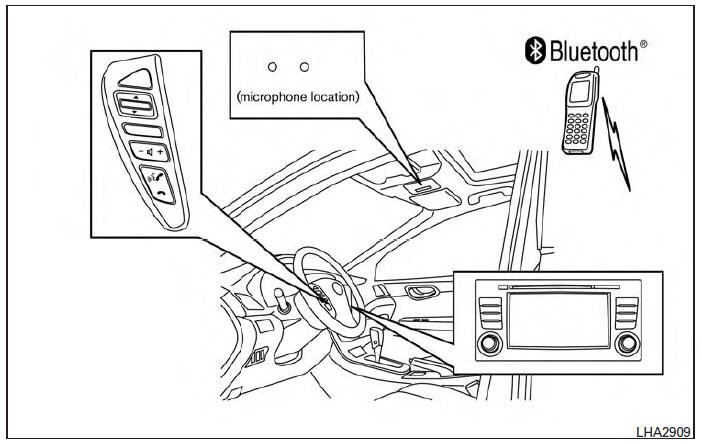 (microphone location)

Bluetooth®

LHA2909