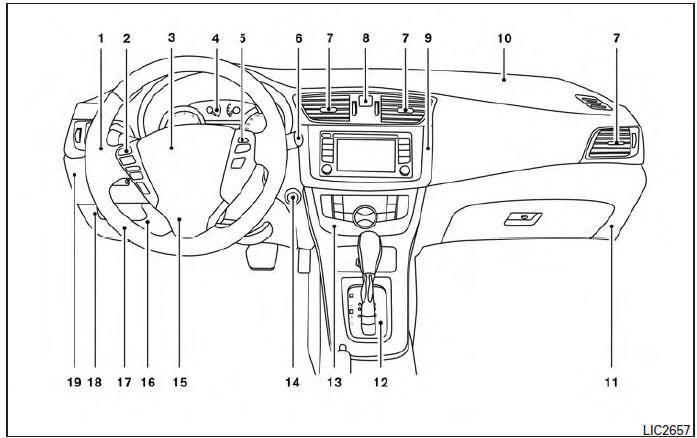 1 2 3 4 5 6 7 8 7 9 10 7

19 18 17 16 15 14 13 12 11

LIC2657