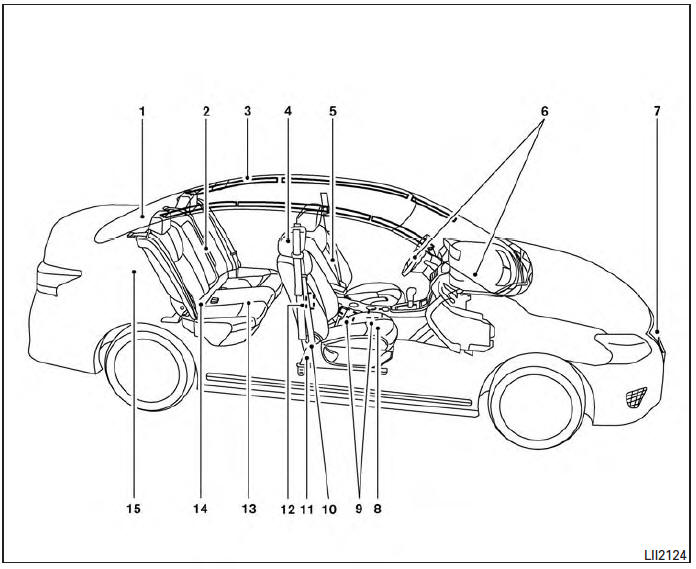 1
2
3
4
5
6
7
15
14
13
12
11
10
9
8
LII2124